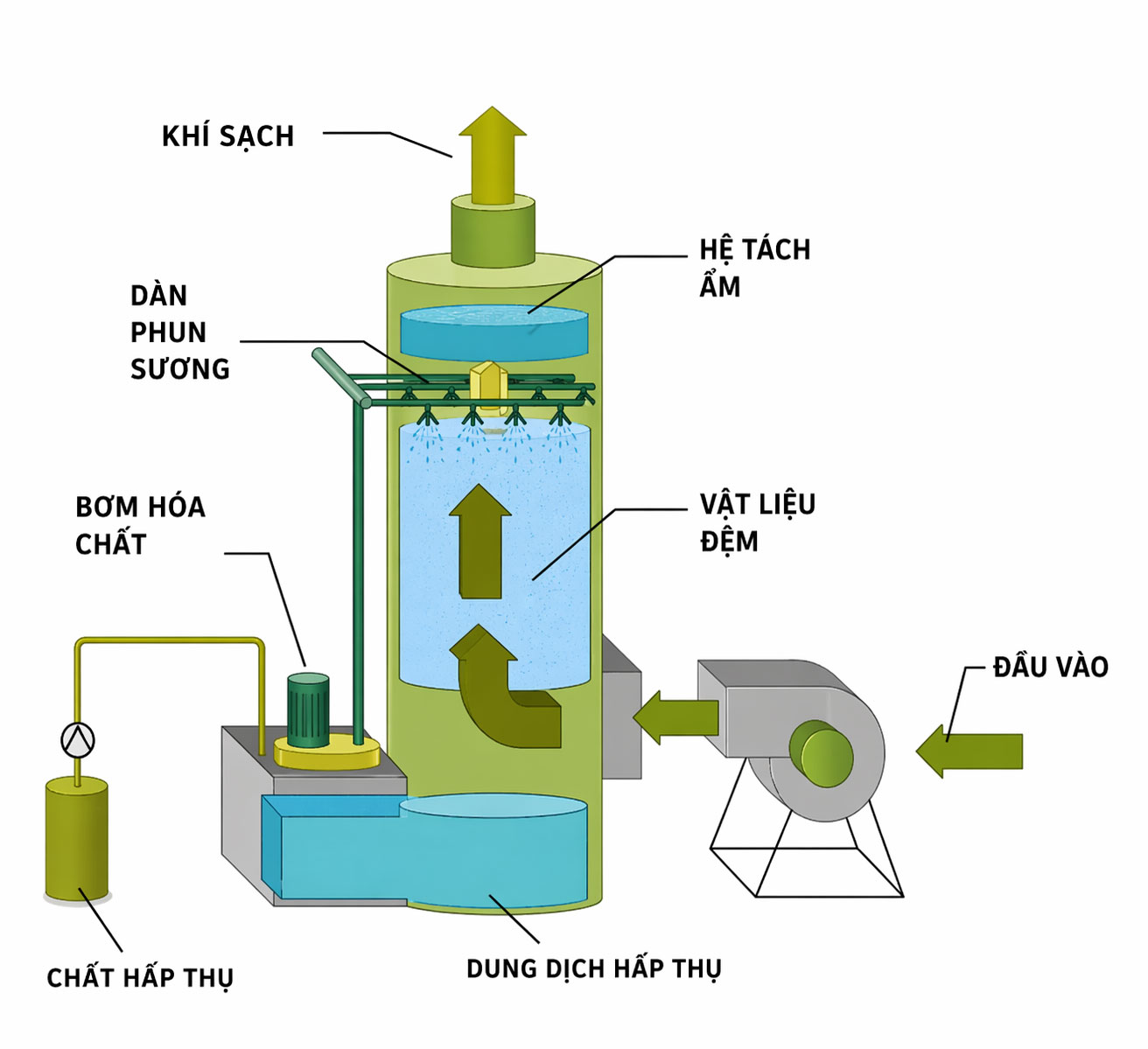 KHÍ SẠCH

HỆ TÁCH ẨM

DÀN PHUN SƯƠNG

BƠM HÓA CHẤT

VẬT LIỆU ĐỆM

ĐẦU VÀO

CHẤT HẤP THỤ

DUNG DỊCH HẤP THỤ